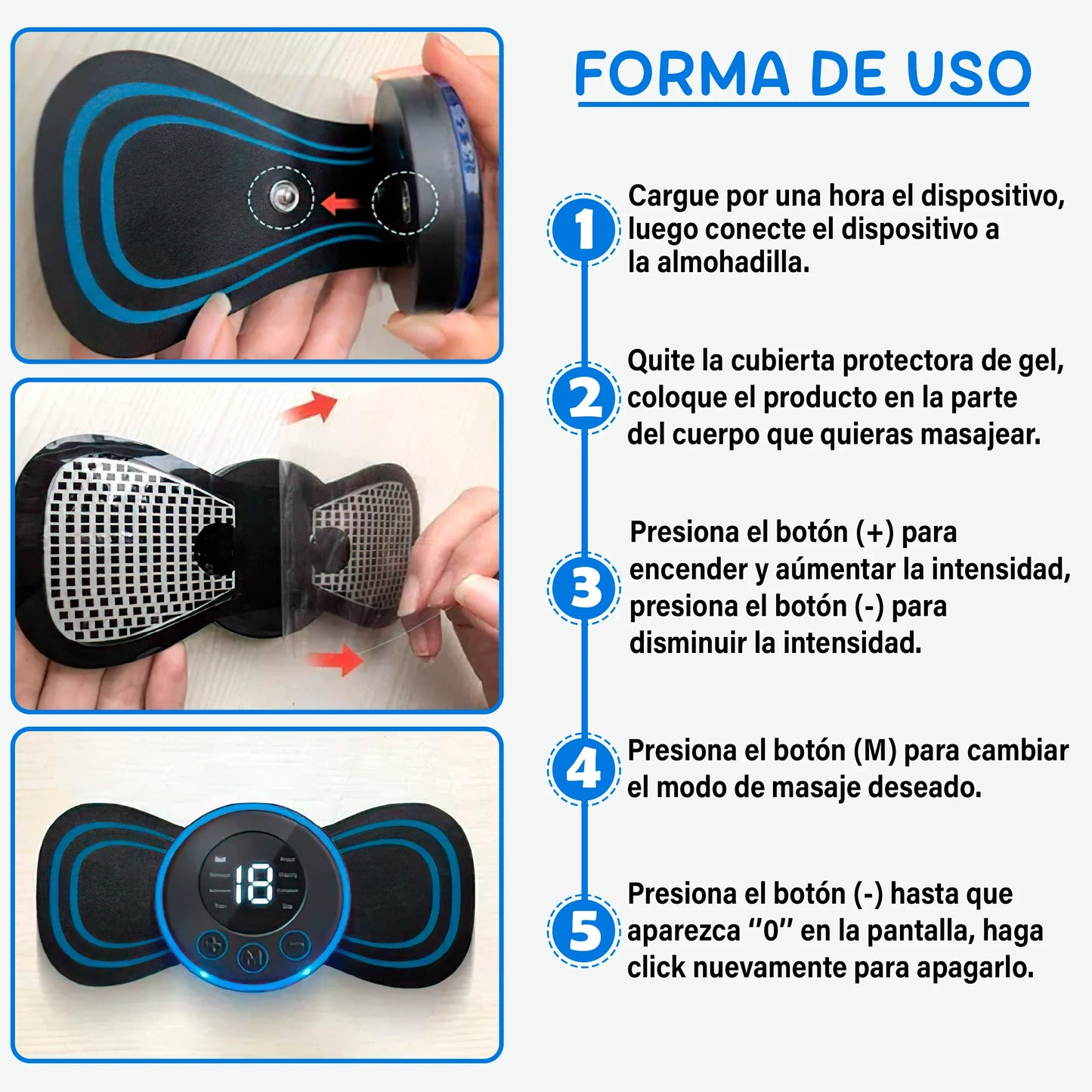 FORMA DE USO

1 Cargue por una hora el dispositivo, luego conecte el dispositivo a la almohadilla.

2 Quite la cubierta protectora de gel, coloque el producto en la parte del cuerpo que quieras masajear.

3 Presiona el botón (+) para encender y aúmentar la intensidad, presiona el botón (-) para disminuir la intensidad.

4 Presiona el botón (M) para cambiar el modo de masaje deseado.

5 Presiona el botón (-) hasta que aparezca "0" en la pantalla, haga click nuevamente para apagarlo.

18

+ M −